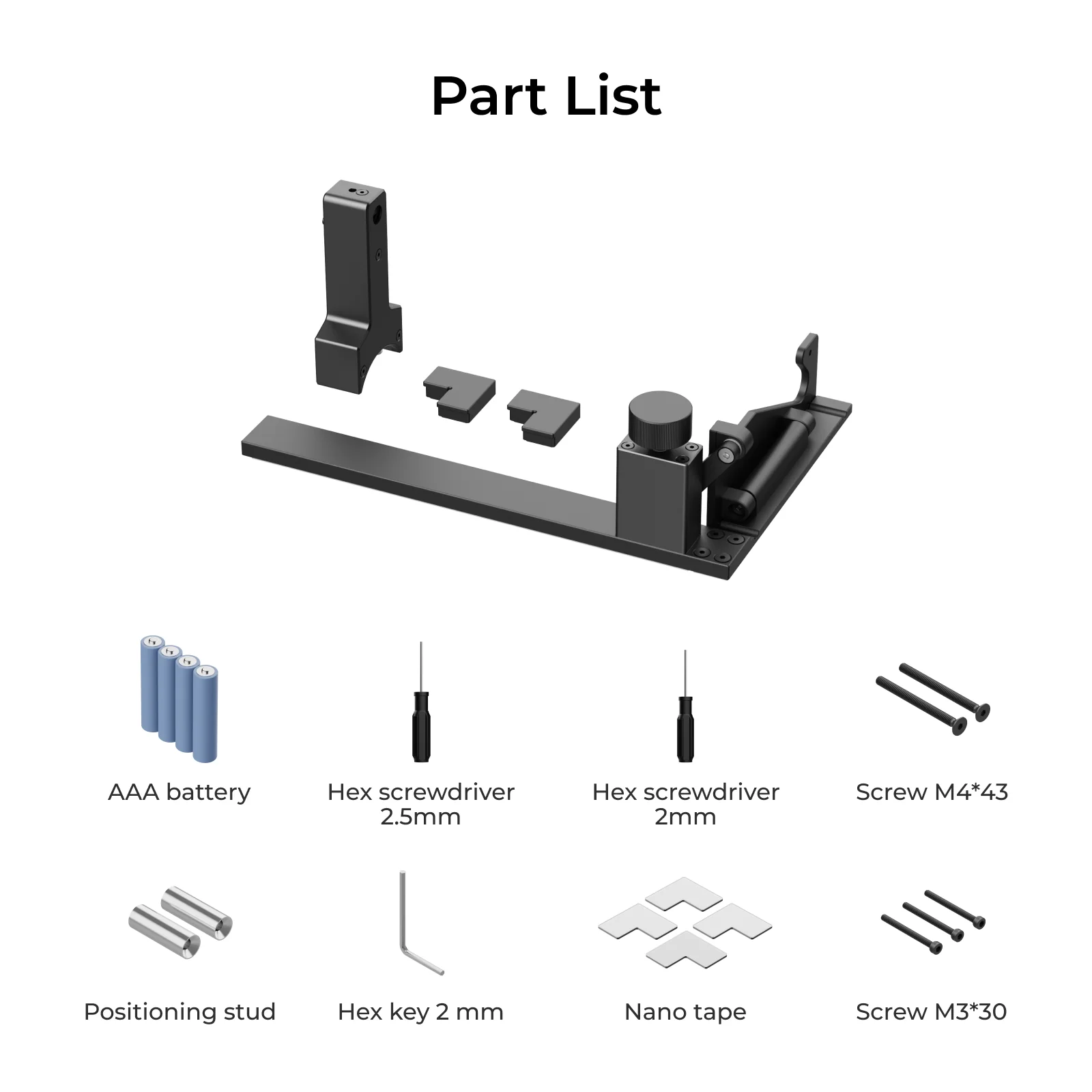 Part List

AAA battery

Hex screwdriver 2.5mm

Hex screwdriver 2mm

Screw M4*43

Positioning stud

Hex key 2 mm

Nano tape

Screw M3*30